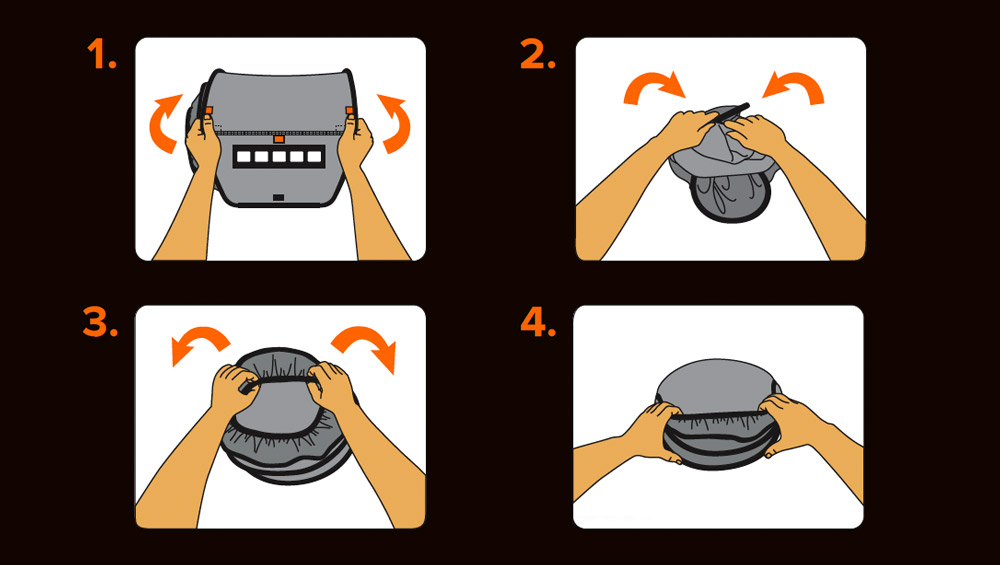 1.

2.

3.

4.